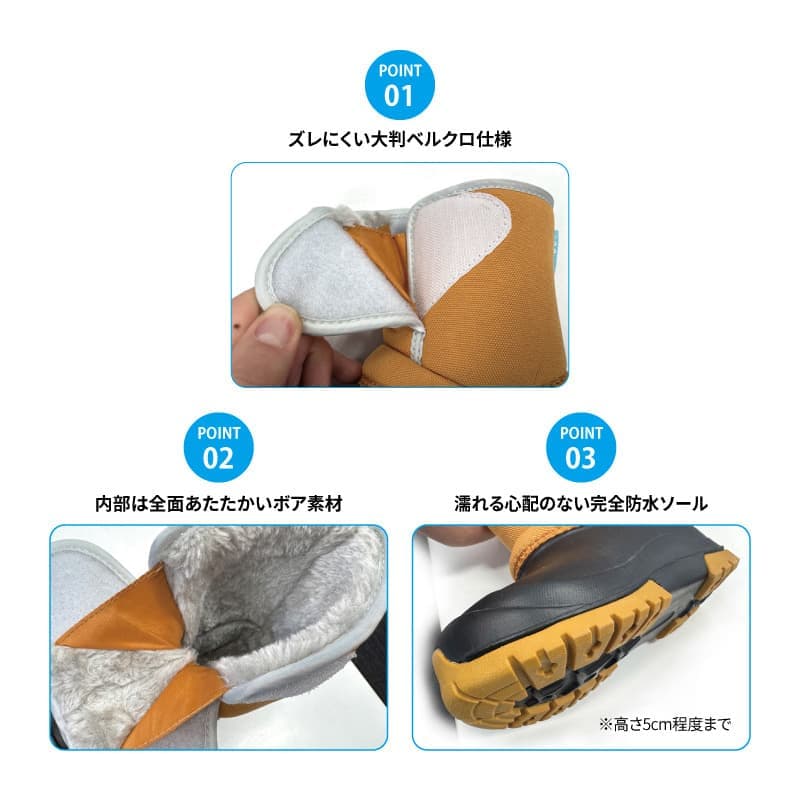 POINT
01

ズレにくい大判ベルクロ仕様

POINT
02

内部は全面あたたかいボア素材

POINT
03

濡れる心配のない完全防水ソール

※高さ5cm程度まで